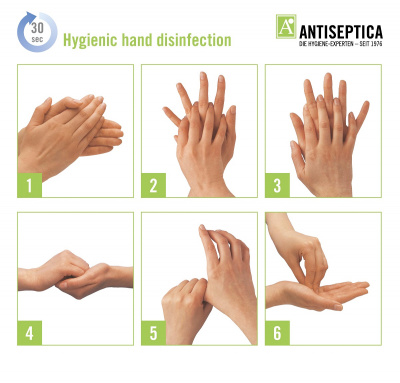 30 sec

Hygienic hand disinfection

A ANTISEPTICA
DIE HYGIENE-EXPERTEN – SEIT 1976

1

2

3

4

5

6