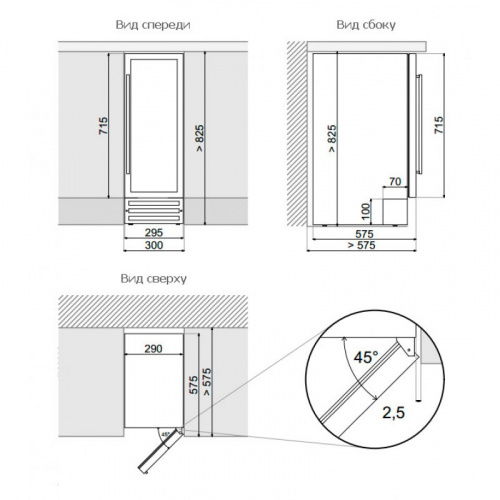 Вид спереди

715

> 825

295

300

Вид сбоку

> 825

715

70

100

575

> 575

Вид сверху

290

575

> 575

45°

45°

2,5